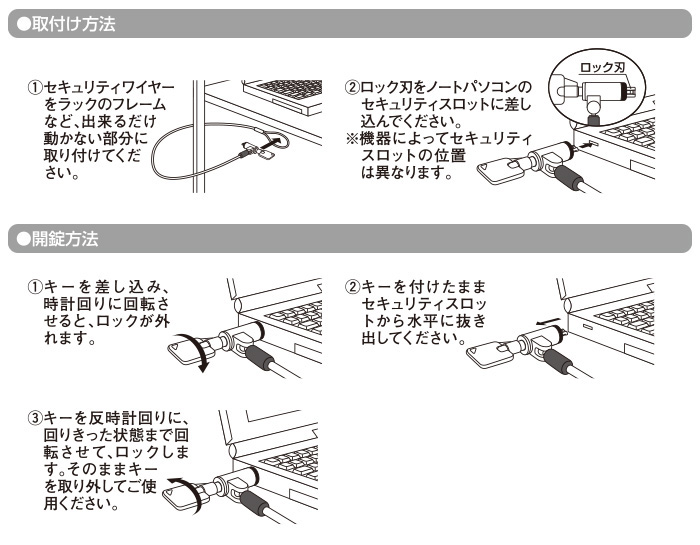 ●取付け方法

①セキュリティワイヤーをラックのフレームなど、出来るだけ動かない部分に取り付けてください。

②ロック刃をノートパソコンのセキュリティスロットに差し込んでください。
※機器によってセキュリティスロットの位置は異なります。

ロック刃

●開錠方法

①キーを差し込み、時計回りに回転させると、ロックが外れます。

②キーを付けたままセキュリティスロットから水平に抜き出してください。

③キーを反時計回りに、回りきった状態まで回転させて、ロックします。そのままキーを取り外してご使用ください。