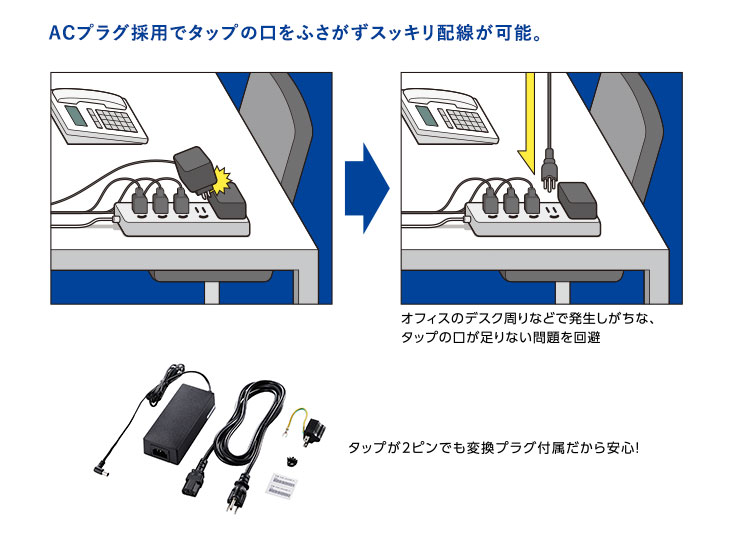 ACプラグ採用でタップの口をふさがずスッキリ配線が可能。

オフィスのデスク周りなどで発生しがちな、タップの口が足りない問題を回避

タップが2ピンでも変換プラグ付属だから安心!