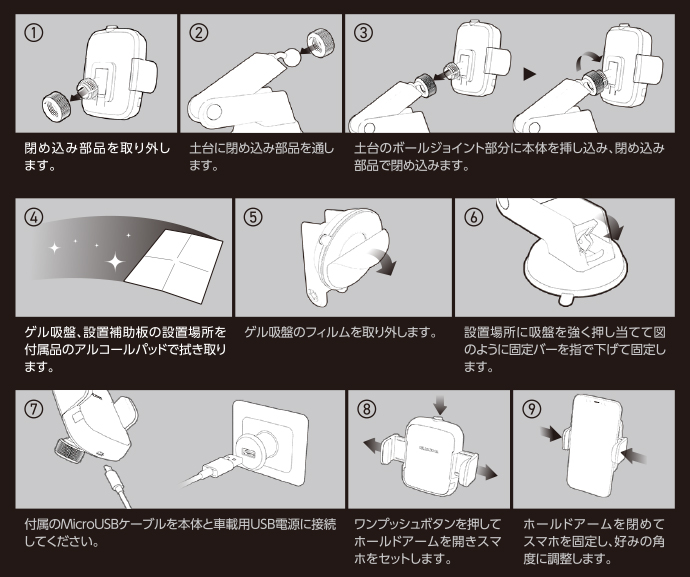 ①

閉め込み部品を取り外します。

②

土台に閉め込み部品を通します。

③

土台のボールジョイント部分に本体を挿し込み、閉め込み部品で閉め込みます。

④

ゲル吸盤、設置補助板の設置場所を付属品のアルコールパッドで拭き取ります。

⑤

ゲル吸盤のフィルムを取り外します。

⑥

設置場所に吸盤を強く押し当てて図のように固定バーを指で下げて固定します。

⑦

付属のMicroUSBケーブルを本体と車載用USB電源に接続してください。

⑧

ELECOM

ワンプッシュボタンを押してホールドアームを開きスマホをセットします。

⑨

ホールドアームを閉めてスマホを固定し、好みの角度に調整します。