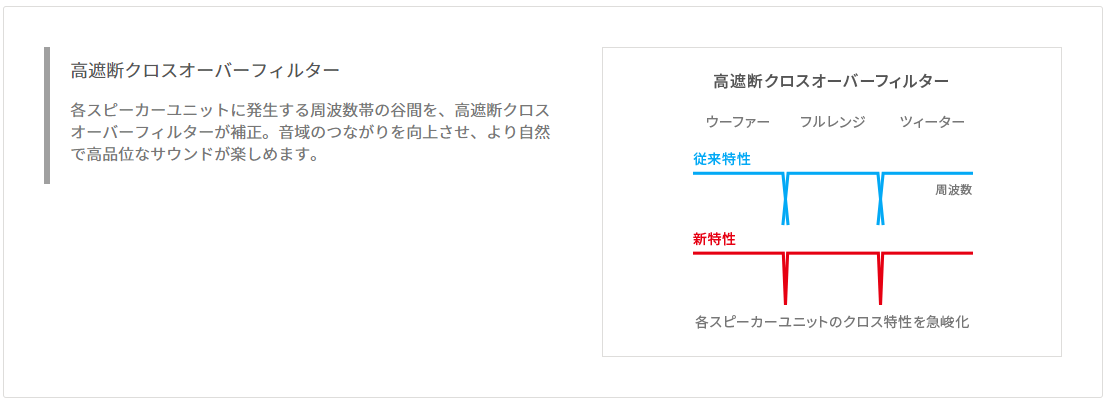 高遮断クロスオーバーフィルター

各スピーカーユニットに発生する周波数帯の谷間を、高遮断クロスオーバーフィルターが補正。音域のつながりを向上させ、より自然で高品位なサウンドが楽しめます。

高遮断クロスオーバーフィルター

ウーファー　フルレンジ　ツィーター

従来特性

周波数

新特性

各スピーカーユニットのクロス特性を急峻化