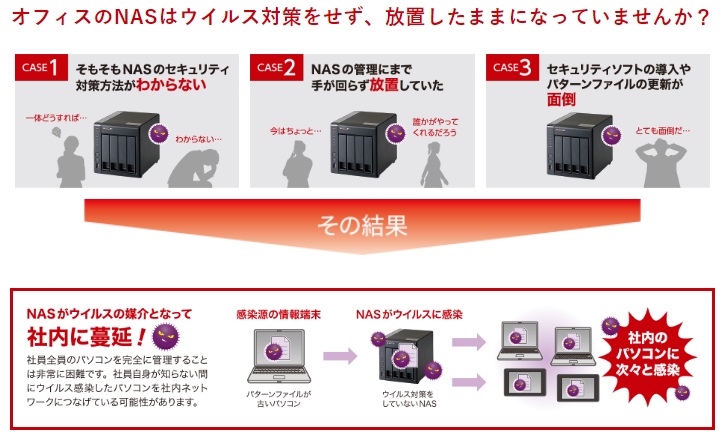 オフィスのNASはウイルス対策をせず、放置したままになっていませんか？

CASE 1
そもそもNASのセキュリティ対策方法がわからない
一体どうすれば…
わからない…

CASE 2
NASの管理にまで手が回らず放置していた
今はちょっと…
誰かがやってくれるだろう

CASE 3
セキュリティソフトの導入やパターンファイルの更新が面倒
とても面倒だ…

その結果

NASがウイルスの媒介となって
社内に蔓延！
社員全員のパソコンを完全に管理することは非常に困難です。社員自身が知らない間にウイルス感染したパソコンを社内ネットワークにつなげている可能性があります。

感染源の情報端末
パターンファイルが古いパソコン

NASがウイルスに感染
ウイルス対策をしていないNAS

社内のパソコンに次々と感染