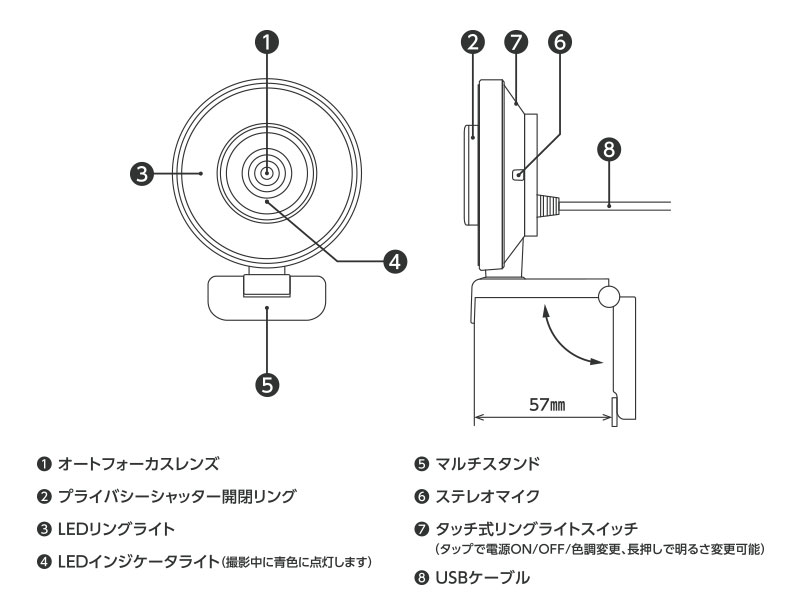 ❶
❸
❹
❺
❷ ❼ ❻
❽
57㎜

❶ オートフォーカスレンズ
❷ プライバシーシャッター開閉リング
❸ LEDリングライト
❹ LEDインジケータライト(撮影中に青色に点灯します)

❺ マルチスタンド
❻ ステレオマイク
❼ タッチ式リングライトスイッチ
(タップで電源ON/OFF/色調変更、長押しで明るさ変更可能)
❽ USBケーブル