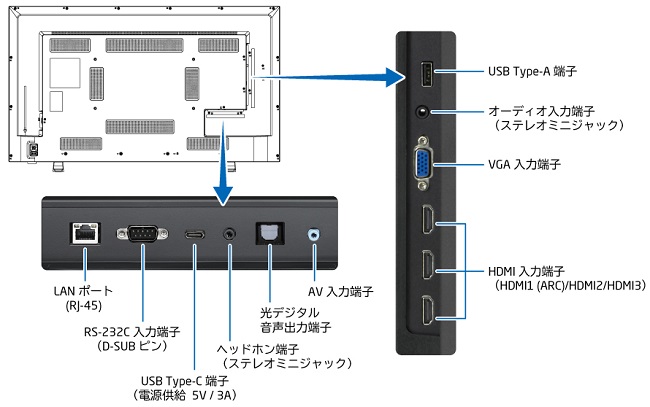 USB Type-A 端子

オーディオ入力端子
（ステレオミニジャック）

VGA 入力端子

HDMI 入力端子
（HDMI1 (ARC)/HDMI2/HDMI3）

LAN ポート
(RJ-45)

RS-232C 入力端子
（D-SUB ピン）

USB Type-C 端子
（電源供給 5V / 3A）

ヘッドホン端子
（ステレオミニジャック）

光デジタル
音声出力端子

AV 入力端子