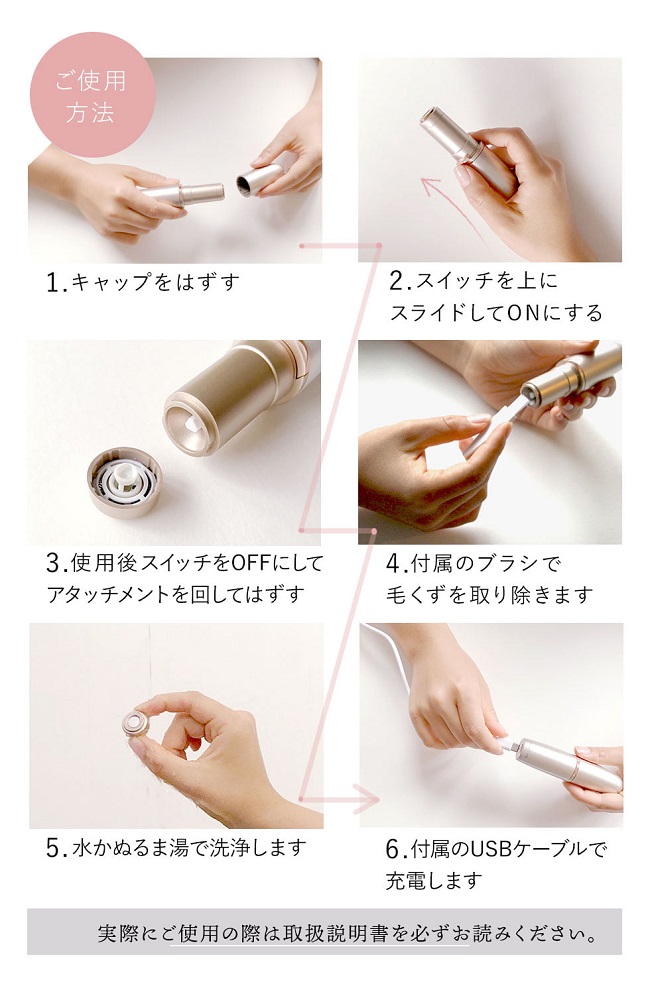 ご使用方法

1.キャップをはずす

2.スイッチを上にスライドしてONにする

3.使用後スイッチをOFFにしてアタッチメントを回してはずす

4.付属のブラシで毛くずを取り除きます

5.水かぬるま湯で洗浄します

6.付属のUSBケーブルで充電します

実際にご使用の際は取扱説明書を必ずお読みください。