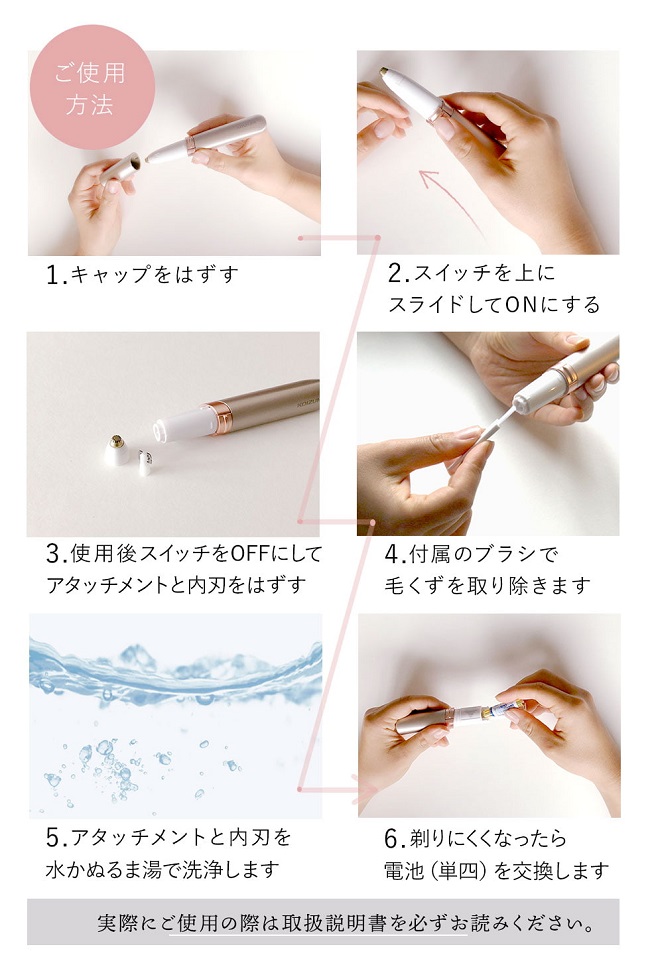 ご使用方法

1.キャップをはずす

2.スイッチを上にスライドしてONにする

3.使用後スイッチをOFFにしてアタッチメントと内刃をはずす

4.付属のブラシで毛くずを取り除きます

5.アタッチメントと内刃を水かぬるま湯で洗浄します

6.剃りにくくなったら電池（単四）を交換します

実際にご使用の際は取扱説明書を必ずお読みください。