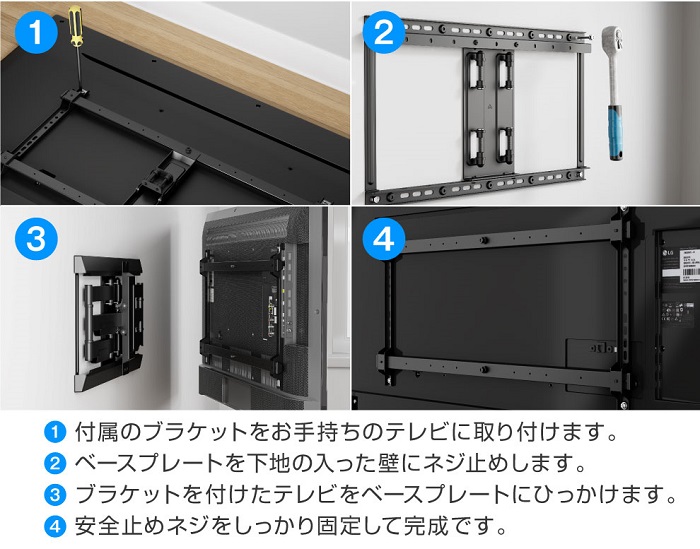 1

2

3

4

LG

1 付属のブラケットをお手持ちのテレビに取り付けます。
2 ベースプレートを下地の入った壁にネジ止めします。
3 ブラケットを付けたテレビをベースプレートにひっかけます。
4 安全止めネジをしっかり固定して完成です。