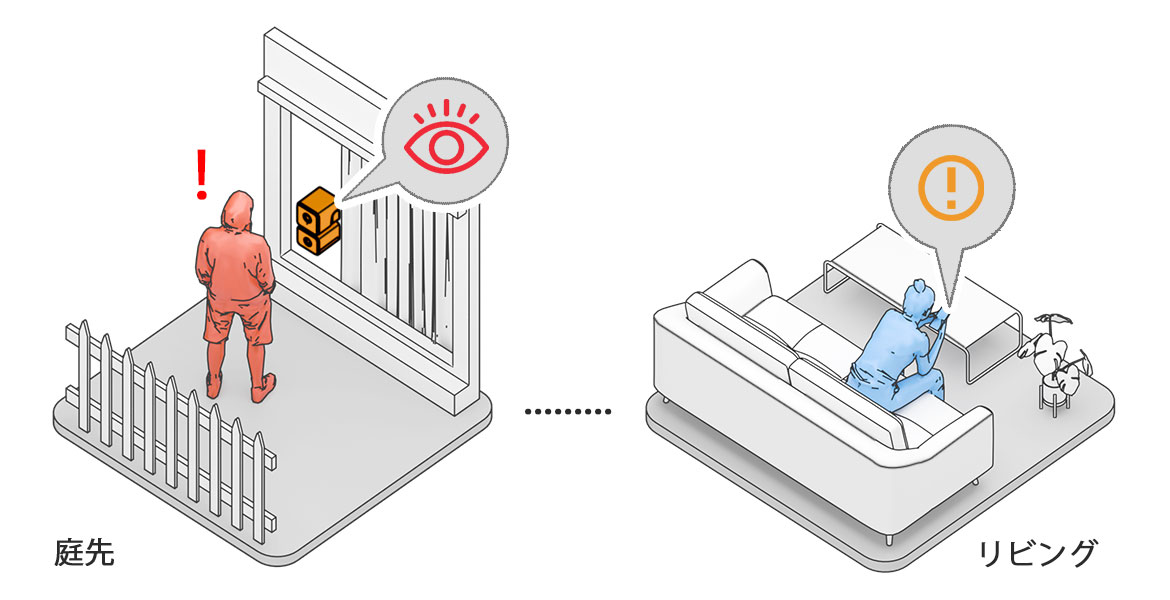 !

庭先

リビング