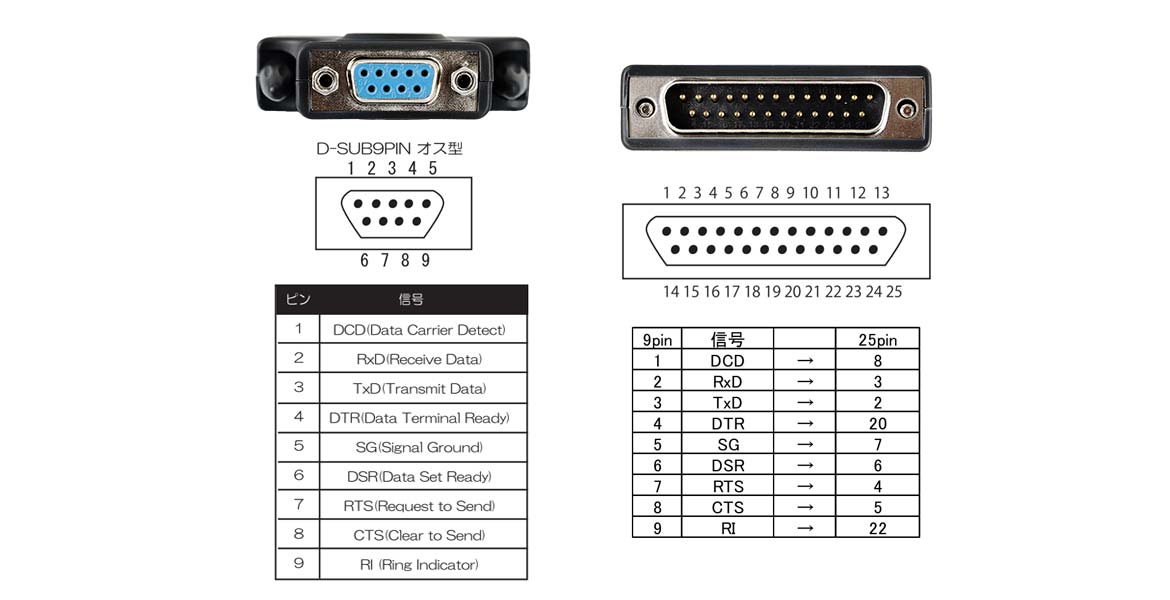 D-SUB9PIN オス型

1 2 3 4 5

6 7 8 9

| ピン | 信号 |
|---|---|
| 1 | DCD(Data Carrier Detect) |
| 2 | RxD(Receive Data) |
| 3 | TxD(Transmit Data) |
| 4 | DTR(Data Terminal Ready) |
| 5 | SG(Signal Ground) |
| 6 | DSR(Data Set Ready) |
| 7 | RTS(Request to Send) |
| 8 | CTS(Clear to Send) |
| 9 | RI (Ring Indicator) |

1 2 3 4 5 6 7 8 9 10 11 12 13

14 15 16 17 18 19 20 21 22 23 24 25

| 9pin | 信号 | | 25pin |
|---|---|---|---|
| 1 | DCD | → | 8 |
| 2 | RxD | → | 3 |
| 3 | TxD | → | 2 |
| 4 | DTR | → | 20 |
| 5 | SG | → | 7 |
| 6 | DSR | → | 6 |
| 7 | RTS | → | 4 |
| 8 | CTS | → | 5 |
| 9 | RI | → | 22 |