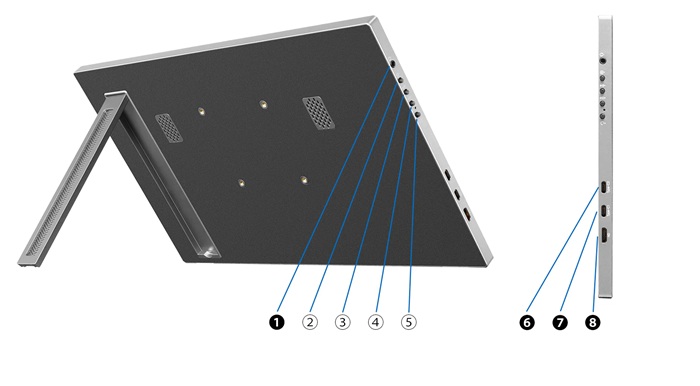 1 2 3 4 5 6 7 8