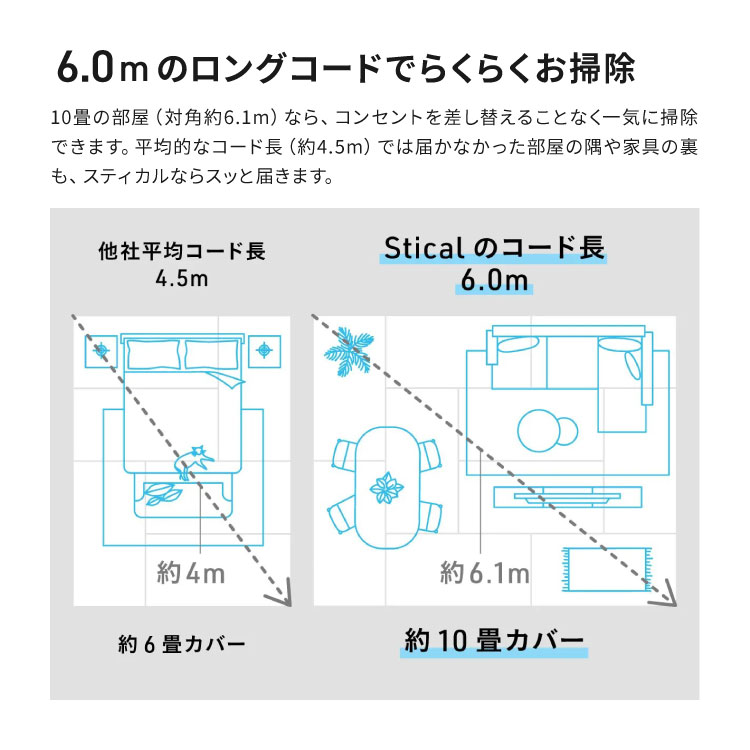 6.0m のロングコードでらくらくお掃除

10畳の部屋（対角約6.1m）なら、コンセントを差し替えることなく一気に掃除できます。平均的なコード長（約4.5m）では届かなかった部屋の隅や家具の裏も、スティカルならスッと届きます。

他社平均コード長
4.5m

約4m

約 6 畳カバー

Stical のコード長
6.0m

約6.1m

約 10 畳カバー