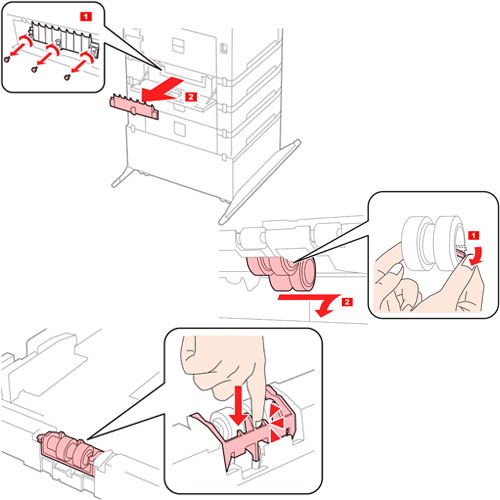 1
2
1
2