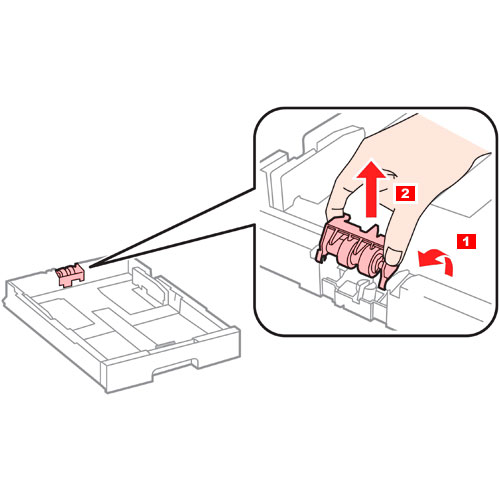 2
1