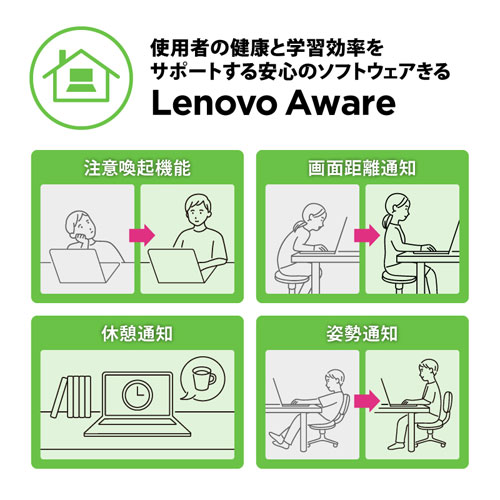 使用者の健康と学習効率を
サポートする安心のソフトウェアきる
Lenovo Aware

注意喚起機能

画面距離通知

休憩通知

姿勢通知