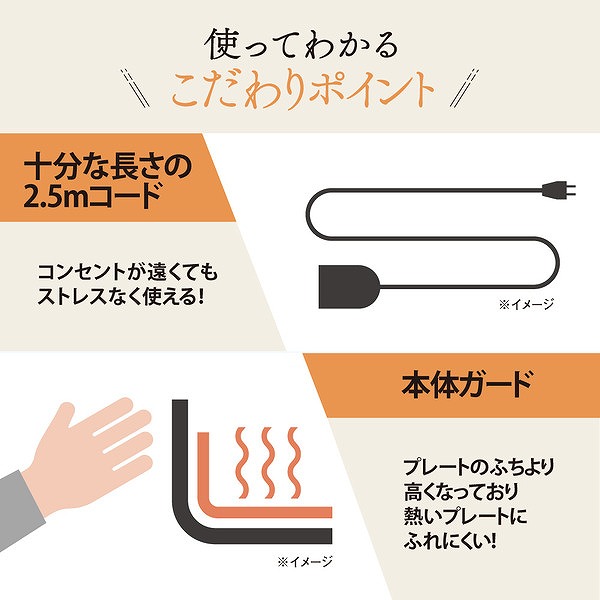 使ってわかる
こだわりポイント

十分な長さの
2.5mコード

コンセントが遠くても
ストレスなく使える!

※イメージ

本体ガード

プレートのふちより
高くなっており
熱いプレートに
ふれにくい!

※イメージ