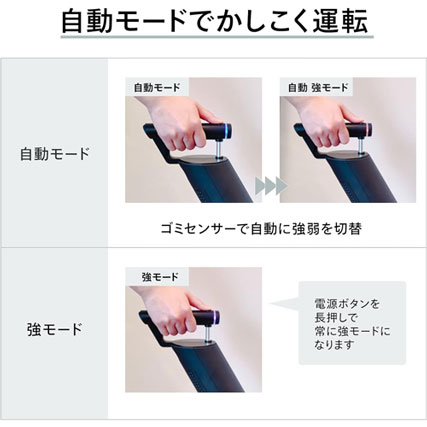 自動モードでかしこく運転

自動モード

自動モード

自動 強モード

ゴミセンサーで自動に強弱を切替

強モード

強モード

電源ボタンを長押しで常に強モードになります