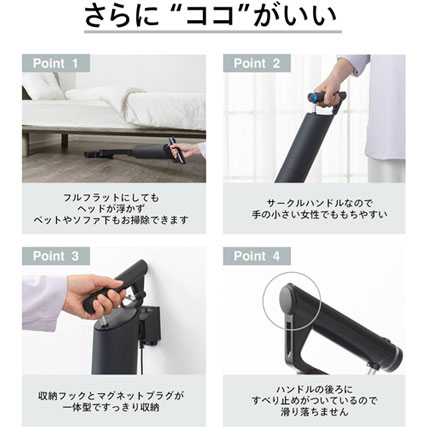 さらに “ココ”がいい

Point 1

フルフラットにしても
ヘッドが浮かず
ベットやソファ下もお掃除できます

Point 2

サークルハンドルなので
手の小さい女性でももちやすい

Point 3

収納フックとマグネットプラグが
一体型ですっきり収納

Point 4

ハンドルの後ろに
すべり止めがついているので
滑り落ちません