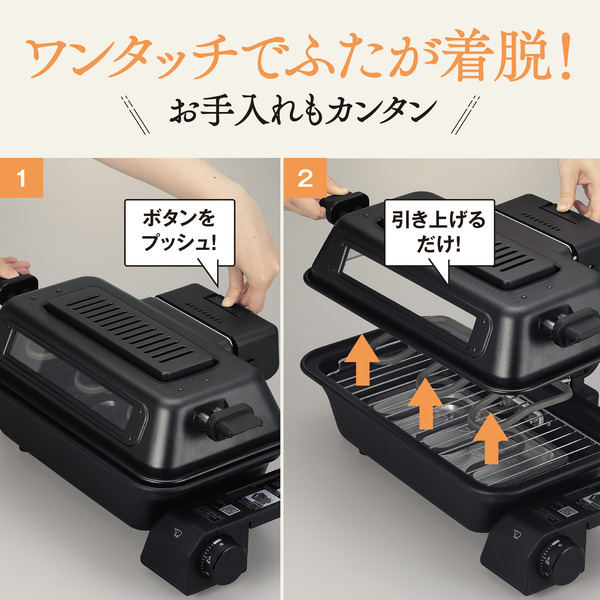 ワンタッチでふたが着脱！

お手入れもカンタン

1

ボタンをプッシュ！

2

引き上げるだけ！