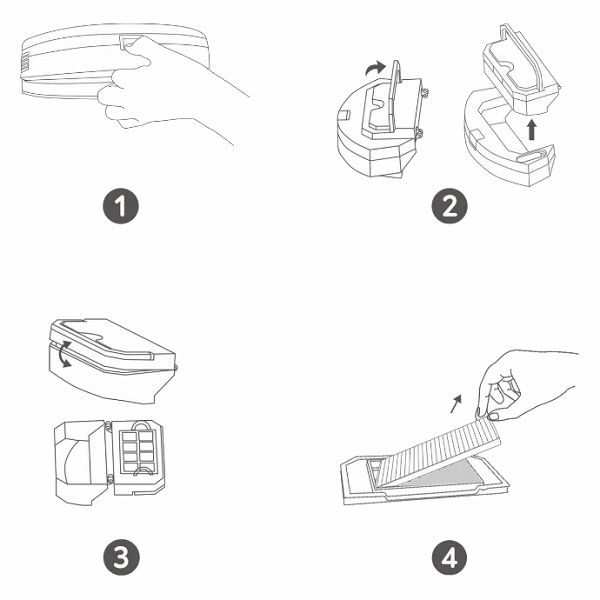 1

2

3

4