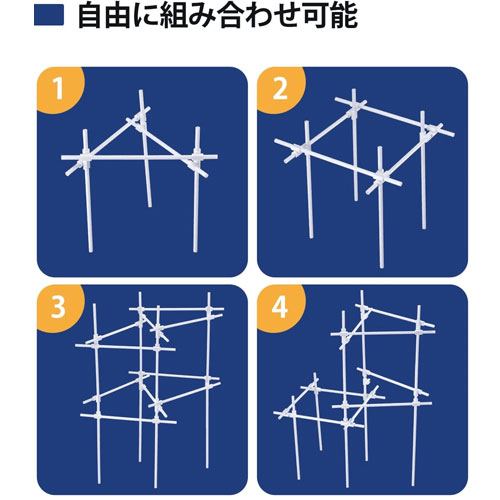 自由に組み合わせ可能

1

2

3

4