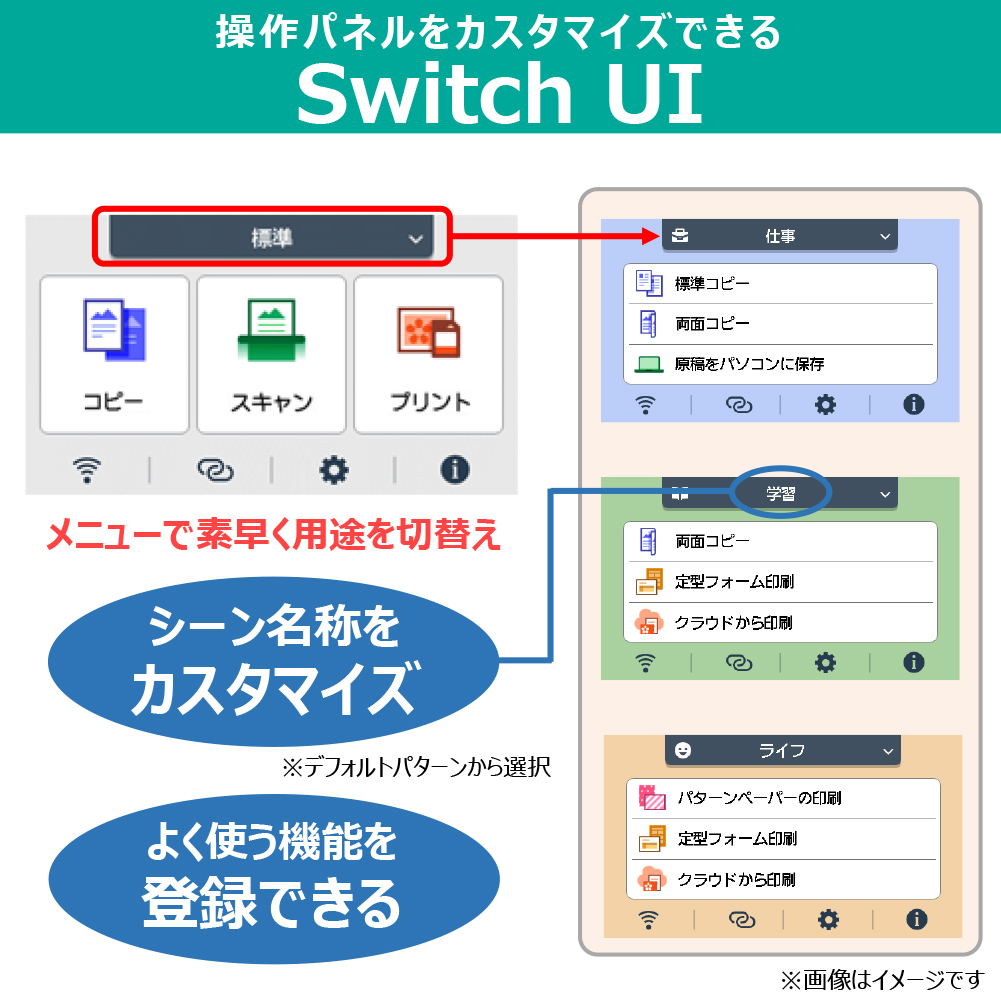 操作パネルをカスタマイズできる
Switch UI

標準

コピー

スキャン

プリント

メニューで素早く用途を切替え

シーン名称をカスタマイズ

※デフォルトパターンから選択

よく使う機能を登録できる

仕事

標準コピー

両面コピー

原稿をパソコンに保存

学習

両面コピー

定型フォーム印刷

クラウドから印刷

ライフ

パターンペーパーの印刷

定型フォーム印刷

クラウドから印刷

※画像はイメージです