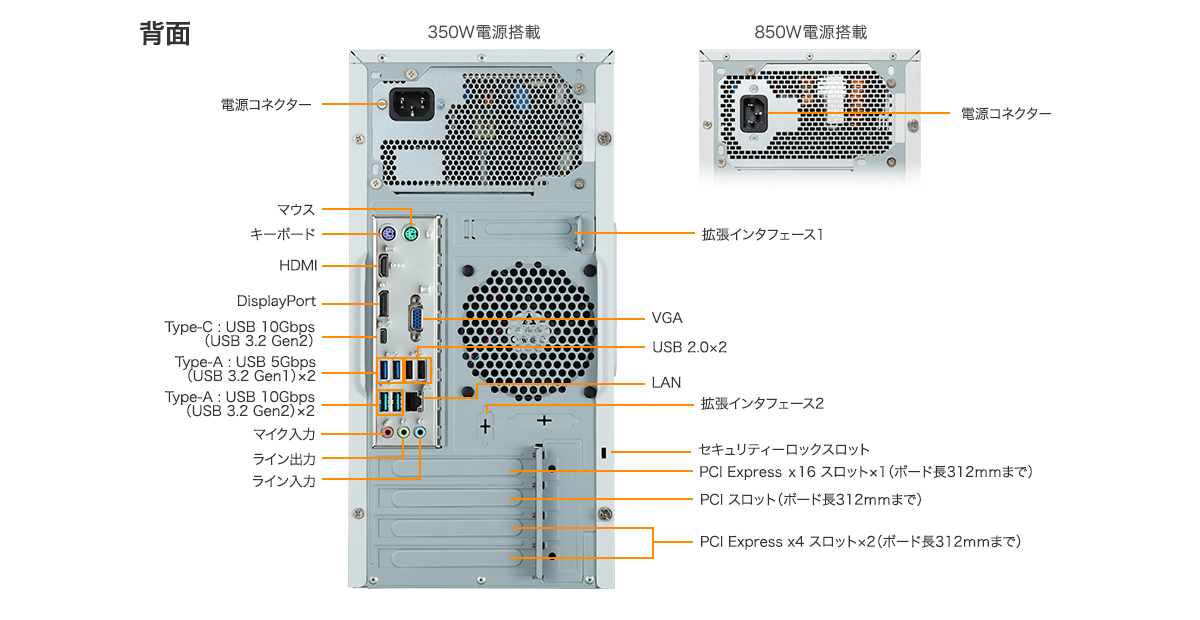 背面

350W電源搭載

850W電源搭載

電源コネクター

電源コネクター

マウス

キーボード

HDMI

DisplayPort

Type-C : USB 10Gbps (USB 3.2 Gen2)

Type-A : USB 5Gbps (USB 3.2 Gen1)×2

Type-A : USB 10Gbps (USB 3.2 Gen2)×2

マイク入力

ライン出力

ライン入力

拡張インタフェース1

VGA

USB 2.0×2

LAN

拡張インタフェース2

セキュリティーロックスロット

PCI Express x16 スロット×1（ボード長312mmまで）

PCI スロット（ボード長312mmまで）

PCI Express x4 スロット×2（ボード長312mmまで）