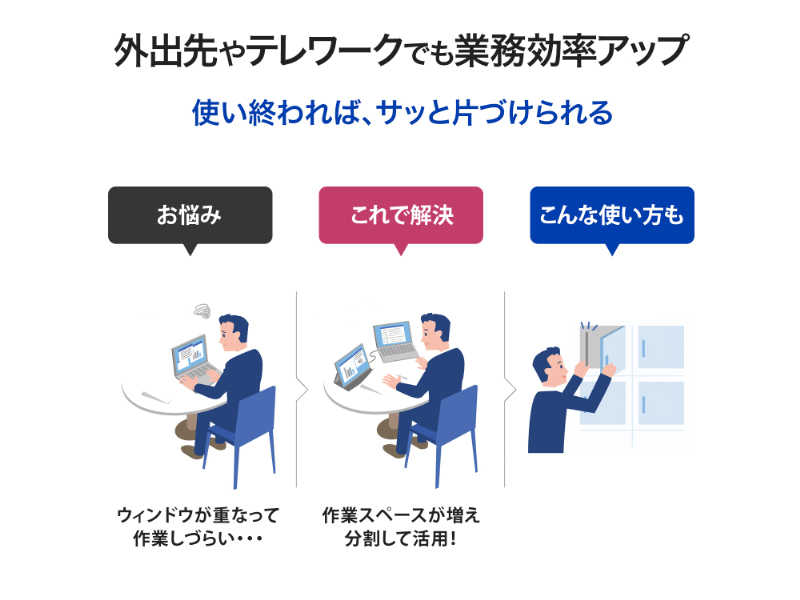 外出先やテレワークでも業務効率アップ

使い終われば、サッと片づけられる

お悩み

これで解決

こんな使い方も

ウィンドウが重なって作業しづらい・・・

作業スペースが増え分割して活用！